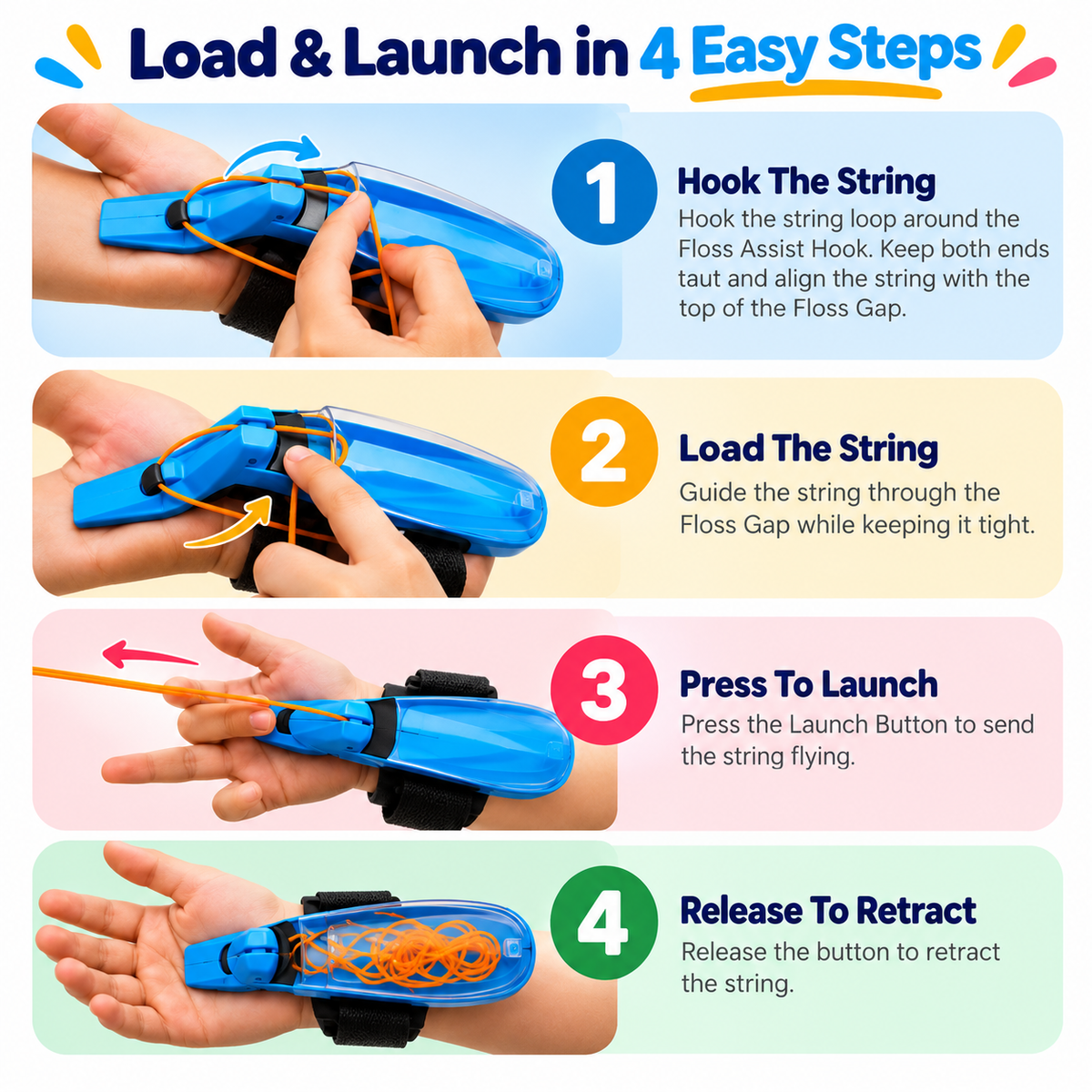 Load & Launch in 4 Easy Steps

1

Hook The String

Hook the string loop around the Floss Assist Hook. Keep both ends taut and align the string with the top of the Floss Gap.

2

Load The String

Guide the string through the Floss Gap while keeping it tight.

3

Press To Launch

Press the Launch Button to send the string flying.

4

Release To Retract

Release the button to retract the string.